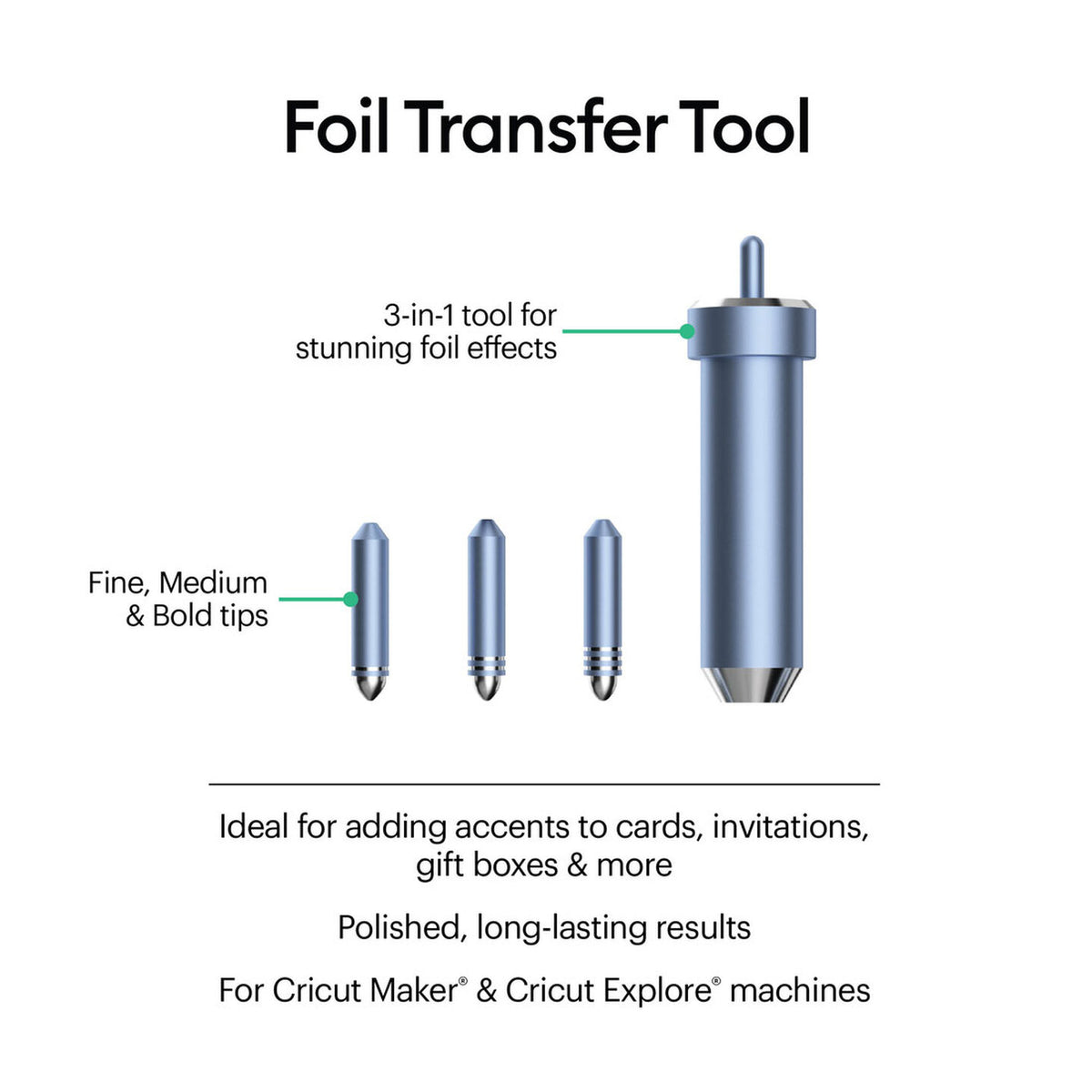 Foil Transfer Tool

3-in-1 tool for
stunning foil effects

Fine, Medium
& Bold tips

Ideal for adding accents to cards, invitations, gift boxes & more

Polished, long-lasting results

For Cricut Maker® & Cricut Explore® machines